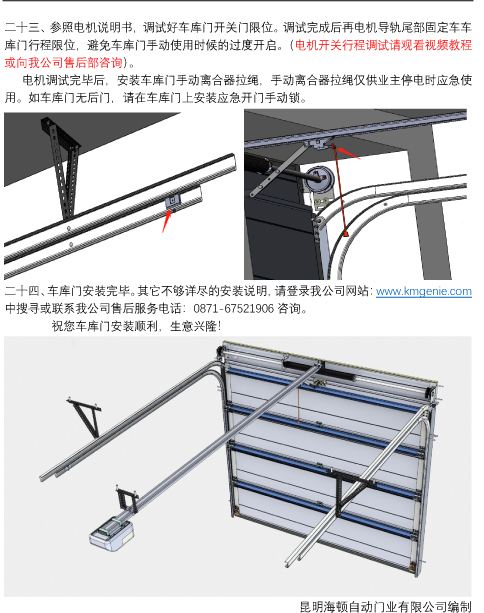 二十三、参照电机说明书，调试好车库门开关门限位。调试完成后再电机导轨尾部固定车车库门行程限位，避免车库门手动使用时候的过度开启。（电机开关行程调试请观看视频教程或向我公司售后部咨询）。

电机调试完毕后，安装车库门手动离合器拉绳，手动离合器拉绳仅供业主停电时应急使用。如车库门无后门，请在车库门上安装应急开门手动锁。

二十四、车库门安装完毕。其它不够详尽的安装说明，请登录我公司网站：www.kmgenie.com 中搜寻或联系我公司售后服务电话：0871-67521906 咨询。

祝您车库门安装顺利，生意兴隆！

昆明海顿自动门业有限公司编制